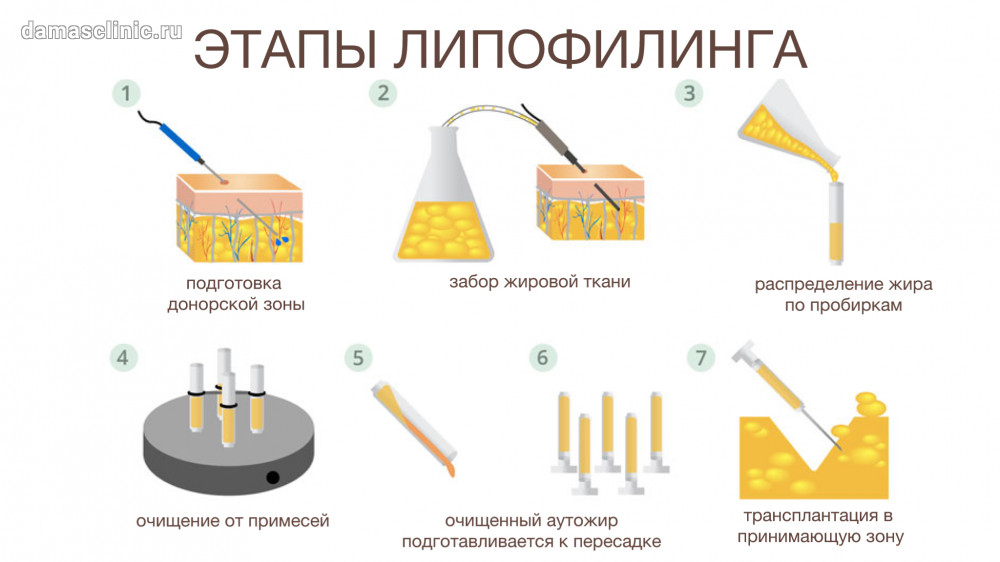 damasclinic.ru

ЭТАПЫ ЛИПОФИЛИНГА

1

подготовка донорской зоны

2

забор жировой ткани

3

распределение жира по пробиркам

4

очищение от примесей

5

очищенный аутожир подготавливается к пересадке

6

7

трансплантация в принимающую зону